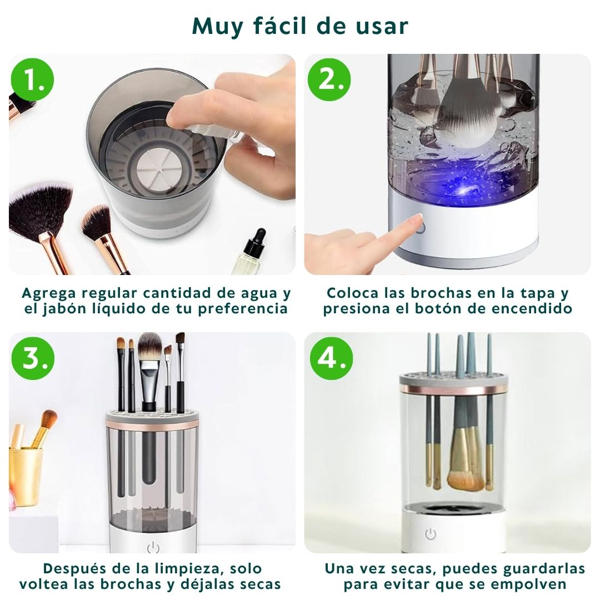 Muy fácil de usar

1.

Agrega regular cantidad de agua y el jabón líquido de tu preferencia

2.

Coloca las brochas en la tapa y presiona el botón de encendido

3.

Después de la limpieza, solo voltea las brochas y déjalas secas

4.

Una vez secas, puedes guardarlas para evitar que se empolven