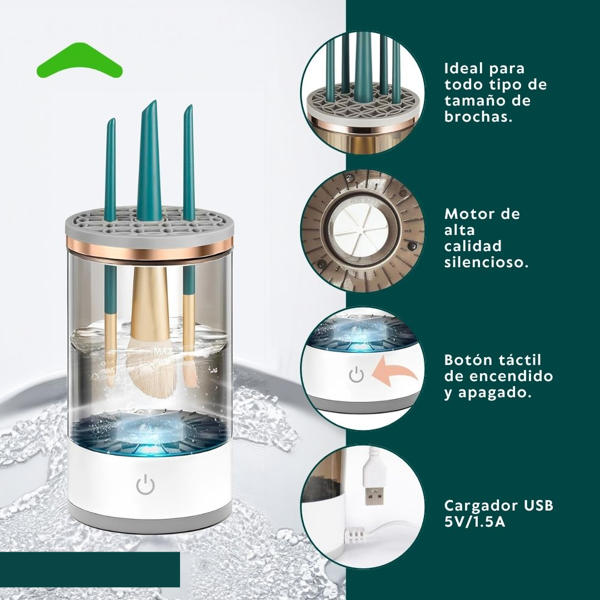 Ideal para todo tipo de tamaño de brochas.

Motor de alta calidad silencioso.

Botón táctil de encendido y apagado.

Cargador USB 5V/1.5A